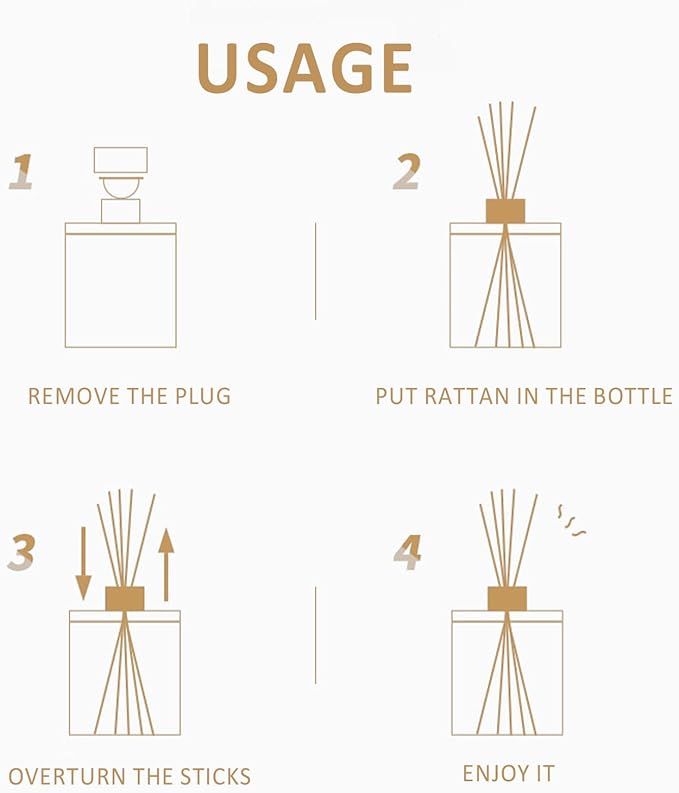 USAGE

1

REMOVE THE PLUG

2

PUT RATTAN IN THE BOTTLE

3

OVERTURN THE STICKS

4

ENJOY IT