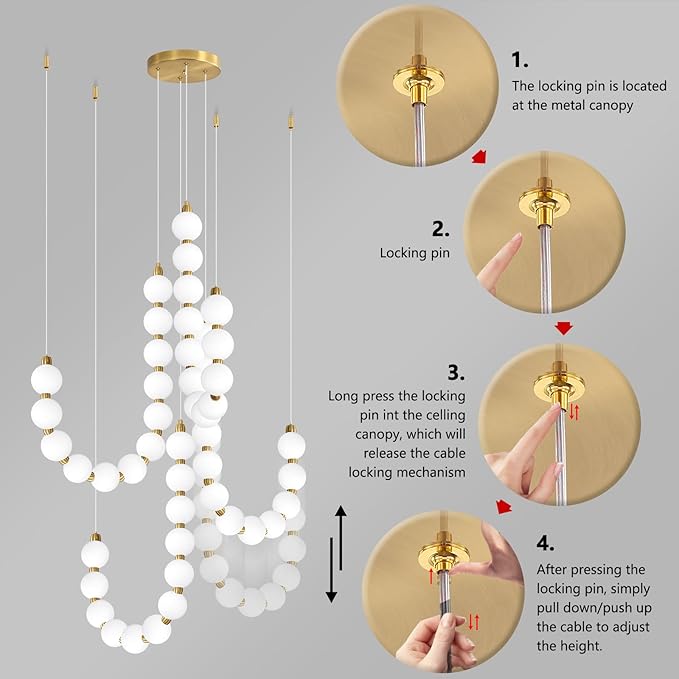 1.
The locking pin is located at the metal canopy

2.
Locking pin

3.
Long press the locking pin int the celling canopy, which will release the cable locking mechanism

4.
After pressing the locking pin, simply pull down/push up the cable to adjust the height.