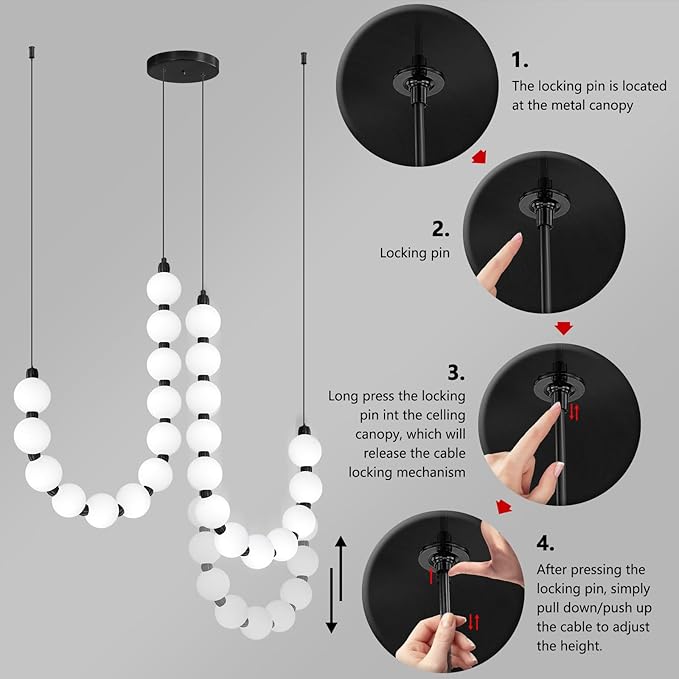 1.
The locking pin is located at the metal canopy

2.
Locking pin

3.
Long press the locking pin int the celling canopy, which will release the cable locking mechanism

4.
After pressing the locking pin, simply pull down/push up the cable to adjust the height.