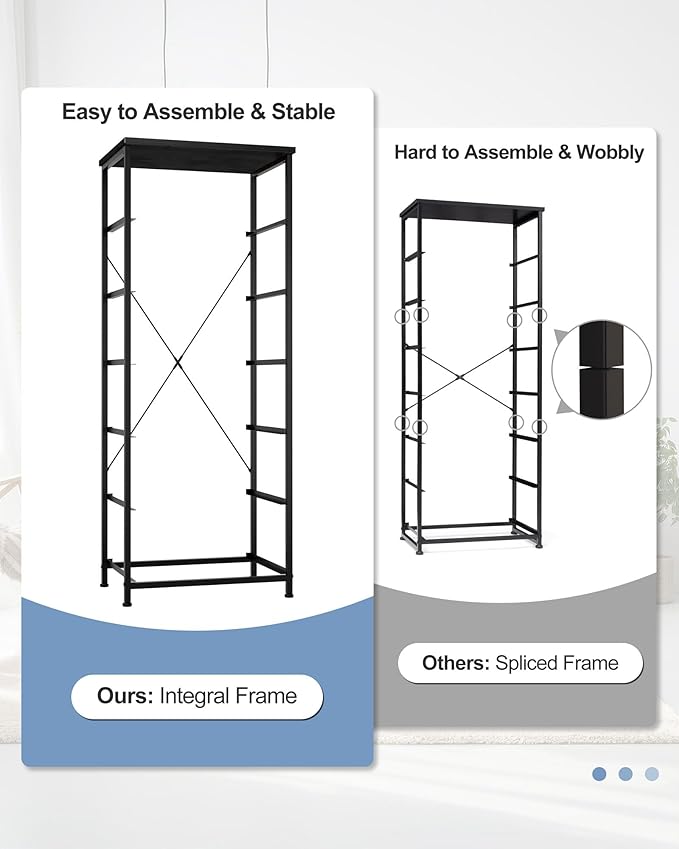 Easy to Assemble & Stable

Ours: Integral Frame

Hard to Assemble & Wobbly

Others: Spliced Frame