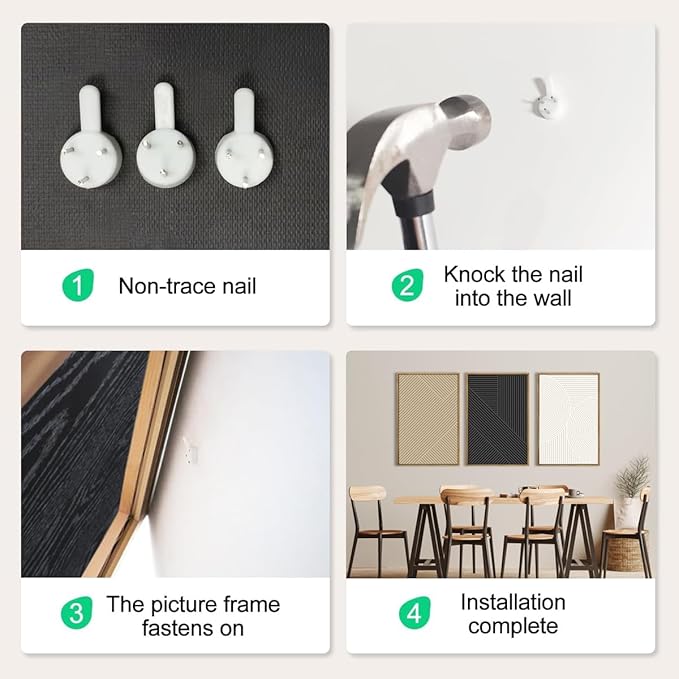 1 Non-trace nail

2 Knock the nail into the wall

3 The picture frame fastens on

4 Installation complete