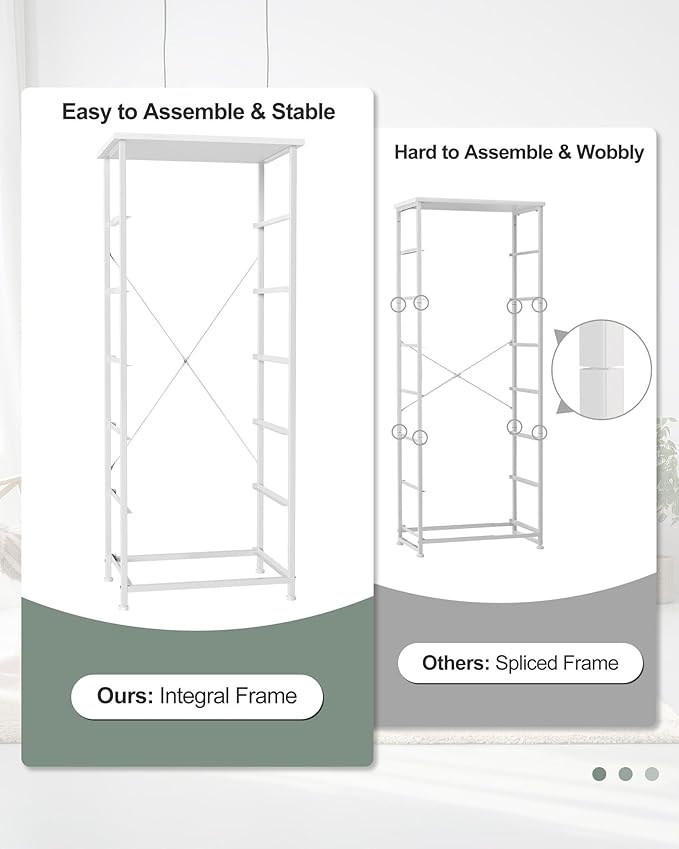 Easy to Assemble & Stable

Ours: Integral Frame

Hard to Assemble & Wobbly

Others: Spliced Frame