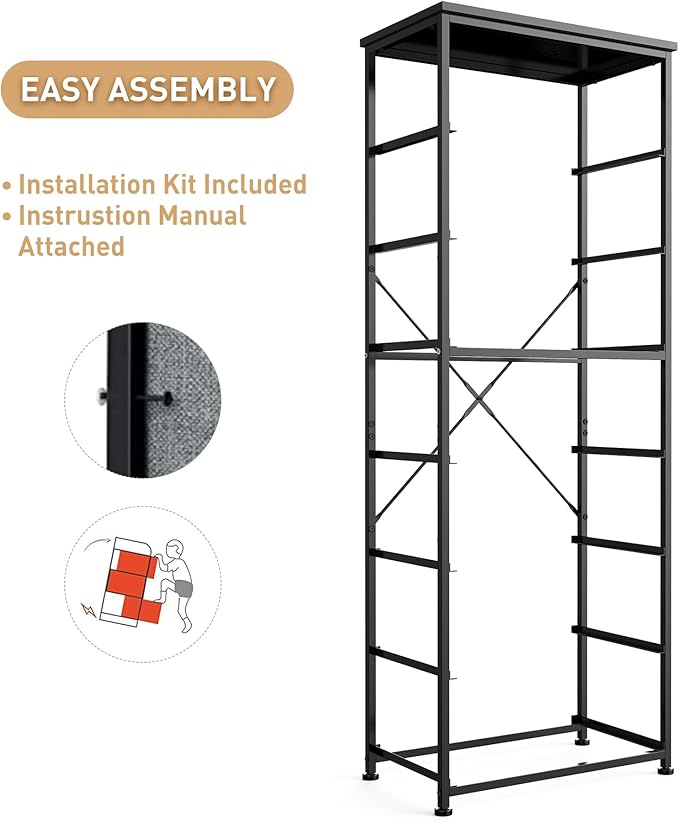 EASY ASSEMBLY

• Installation Kit Included
• Instrustion Manual Attached