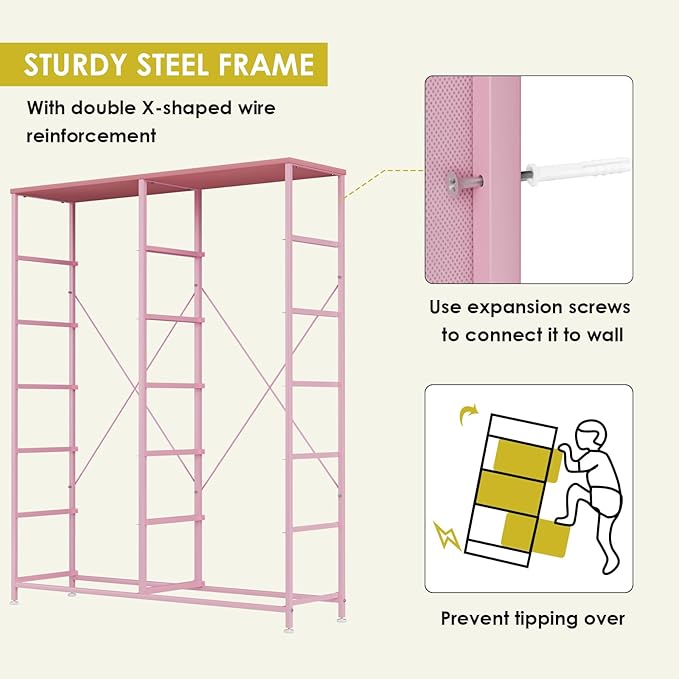 STURDY STEEL FRAME

With double X-shaped wire reinforcement

Use expansion screws to connect it to wall

Prevent tipping over