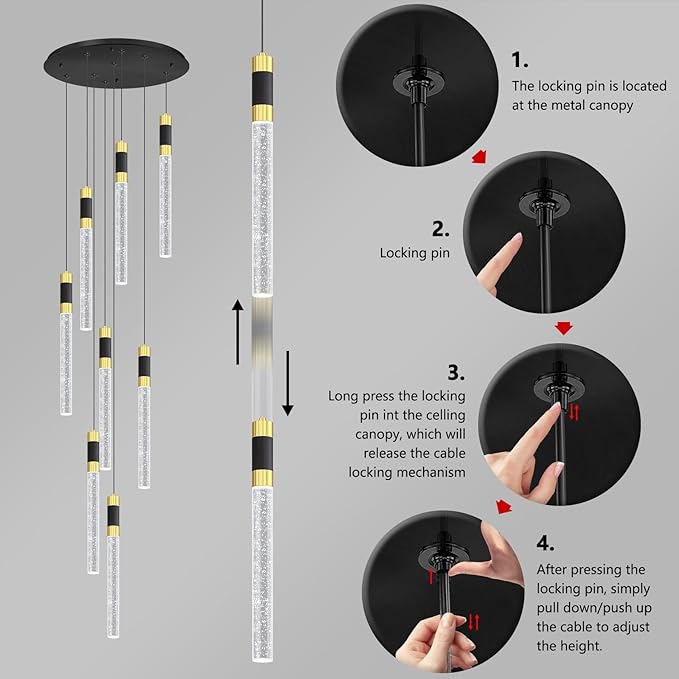 1.
The locking pin is located at the metal canopy

2.
Locking pin

3.
Long press the locking pin int the celling canopy, which will release the cable locking mechanism

4.
After pressing the locking pin, simply pull down/push up the cable to adjust the height.