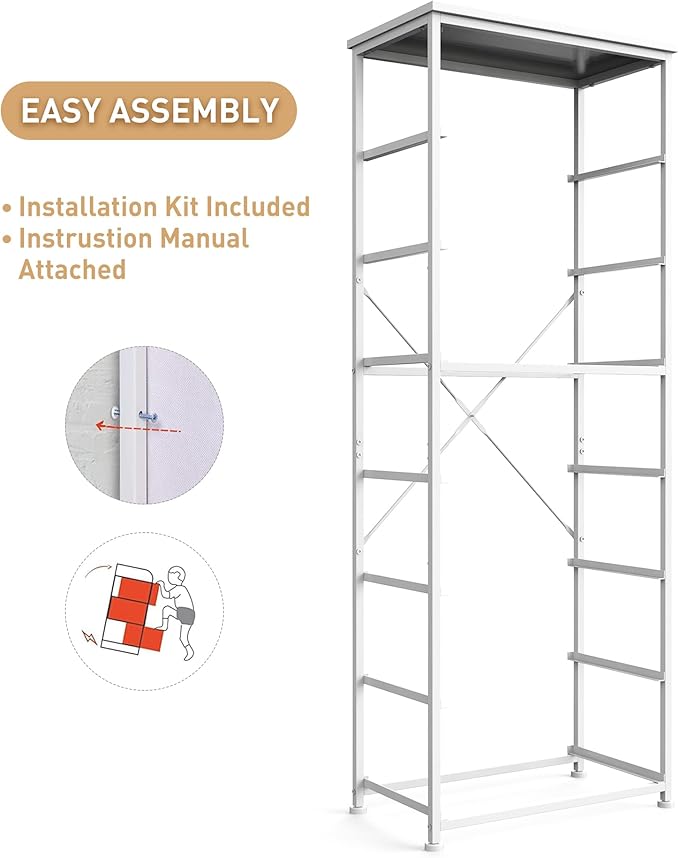 EASY ASSEMBLY

• Installation Kit Included
• Instrustion Manual Attached