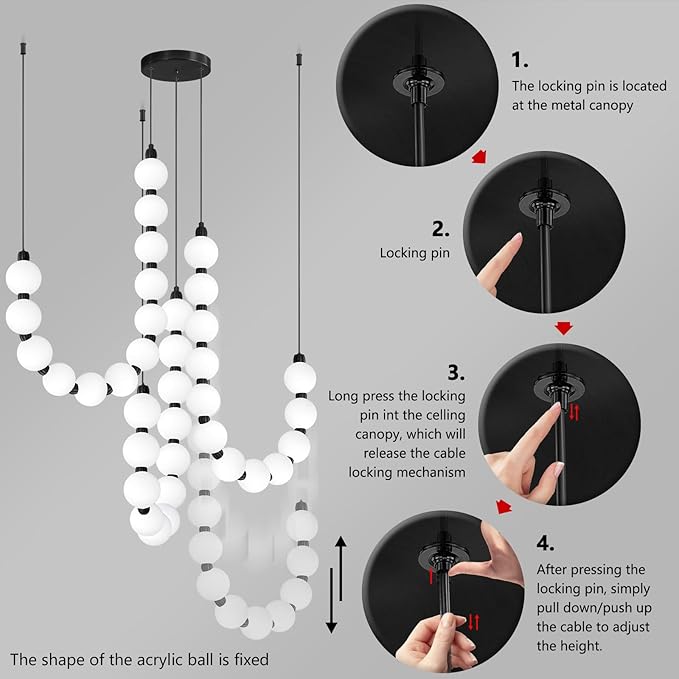 1.
The locking pin is located at the metal canopy

2.
Locking pin

3.
Long press the locking pin int the celling canopy, which will release the cable locking mechanism

4.
After pressing the locking pin, simply pull down/push up the cable to adjust the height.

The shape of the acrylic ball is fixed