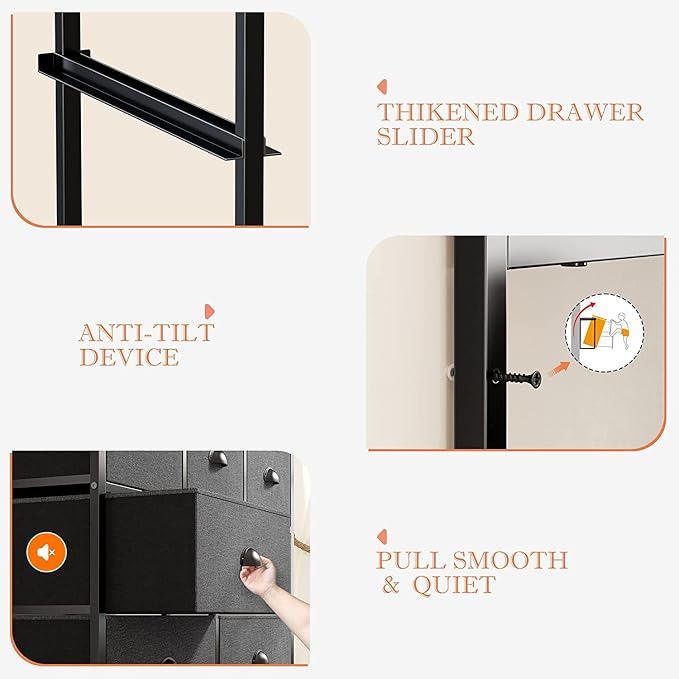 THIKENED DRAWER SLIDER

ANTI-TILT DEVICE

PULL SMOOTH & QUIET