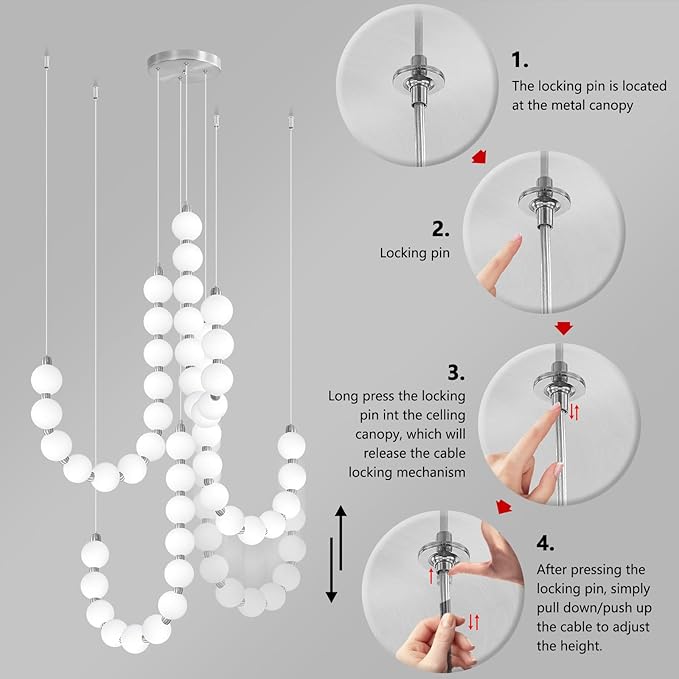 1.
The locking pin is located at the metal canopy

2.
Locking pin

3.
Long press the locking pin int the celling canopy, which will release the cable locking mechanism

4.
After pressing the locking pin, simply pull down/push up the cable to adjust the height.