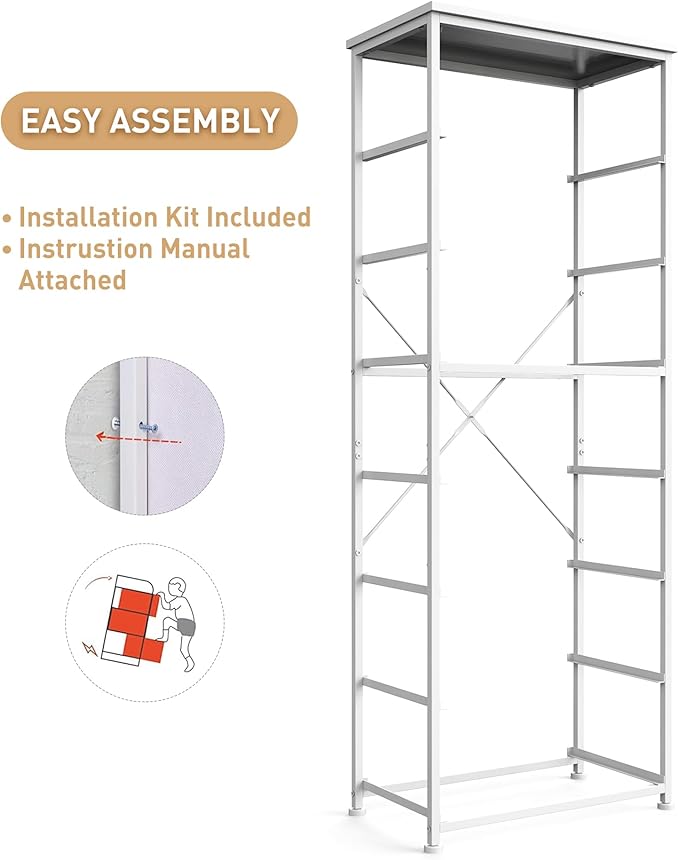 EASY ASSEMBLY

• Installation Kit Included
• Instrustion Manual Attached