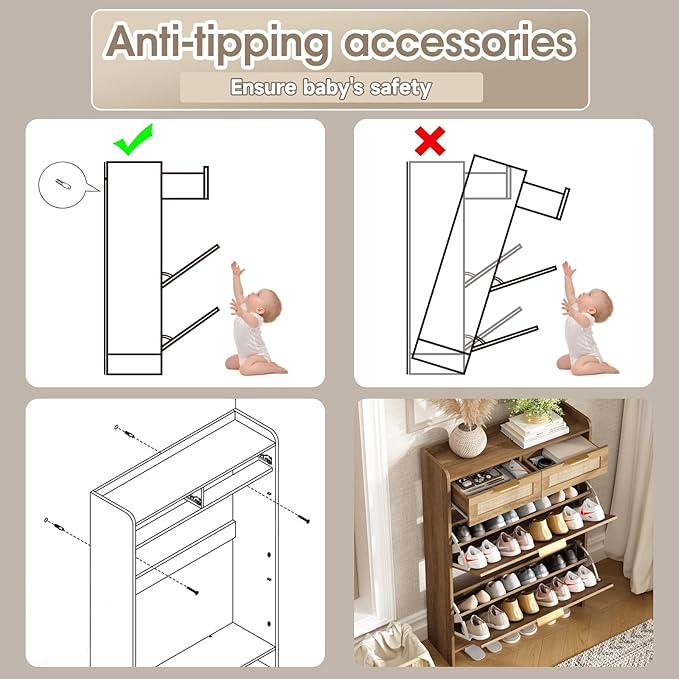 Anti-tipping accessories

Ensure baby's safety