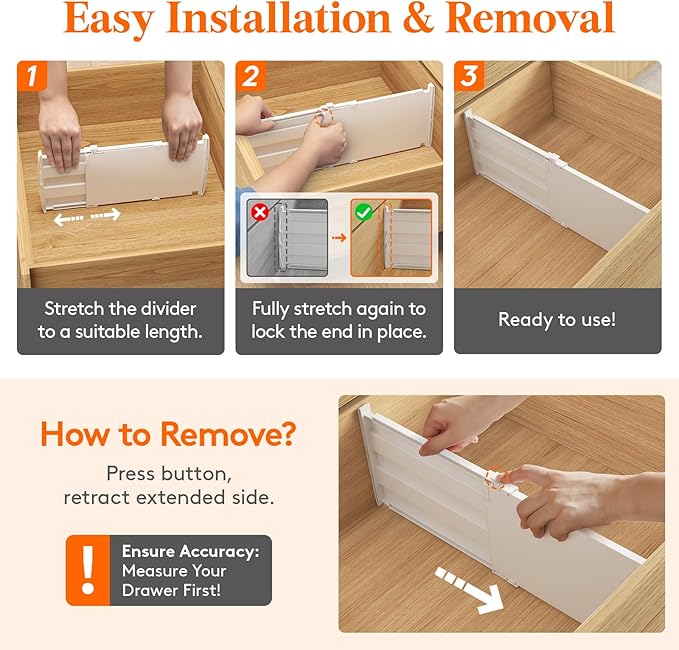 Easy Installation & Removal

1

Stretch the divider to a suitable length.

2

Fully stretch again to lock the end in place.

3

Ready to use!

How to Remove?

Press button, retract extended side.

!

Ensure Accuracy: Measure Your Drawer First!