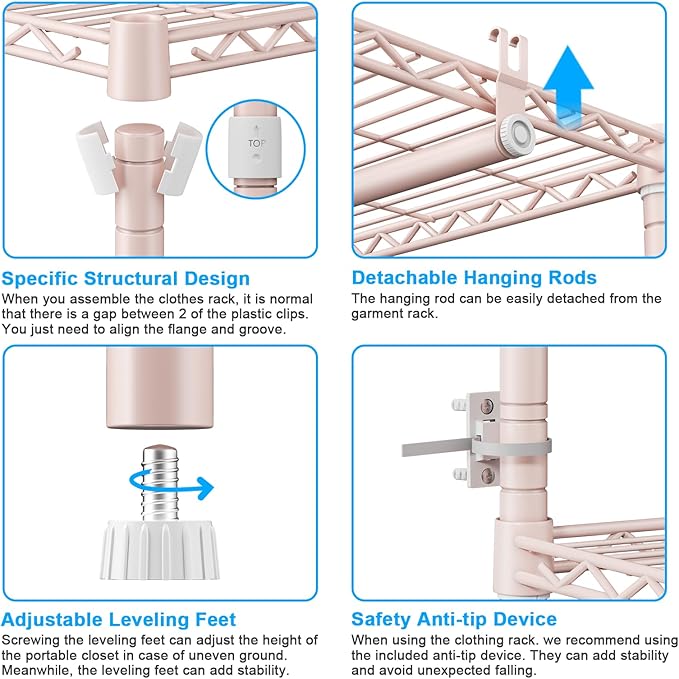 TOP

Specific Structural Design
When you assemble the clothes rack, it is normal that there is a gap between 2 of the plastic clips. You just need to align the flange and groove.

Detachable Hanging Rods
The hanging rod can be easily detached from the garment rack.

Adjustable Leveling Feet
Screwing the leveling feet can adjust the height of the portable closet in case of uneven ground. Meanwhile, the leveling feet can add stability.

Safety Anti-tip Device
When using the clothing rack. we recommend using the included anti-tip device. They can add stability and avoid unexpected falling.