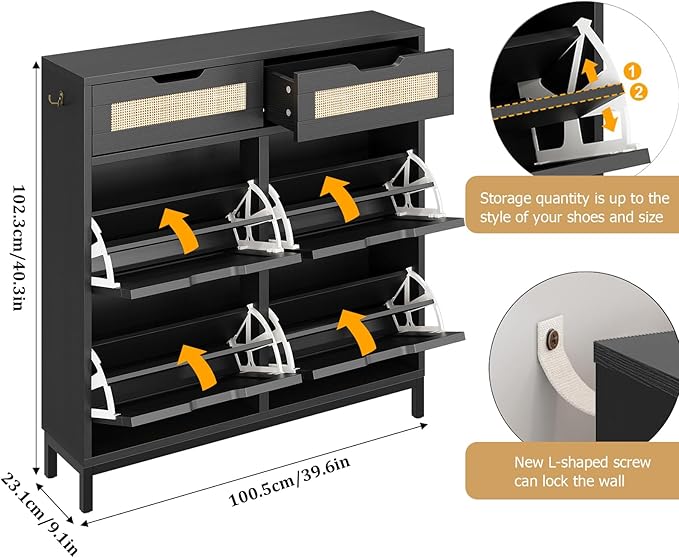 102.3cm/40.3in

23.1cm/9.1in

100.5cm/39.6in

1
2

Storage quantity is up to the style of your shoes and size

New L-shaped screw can lock the wall