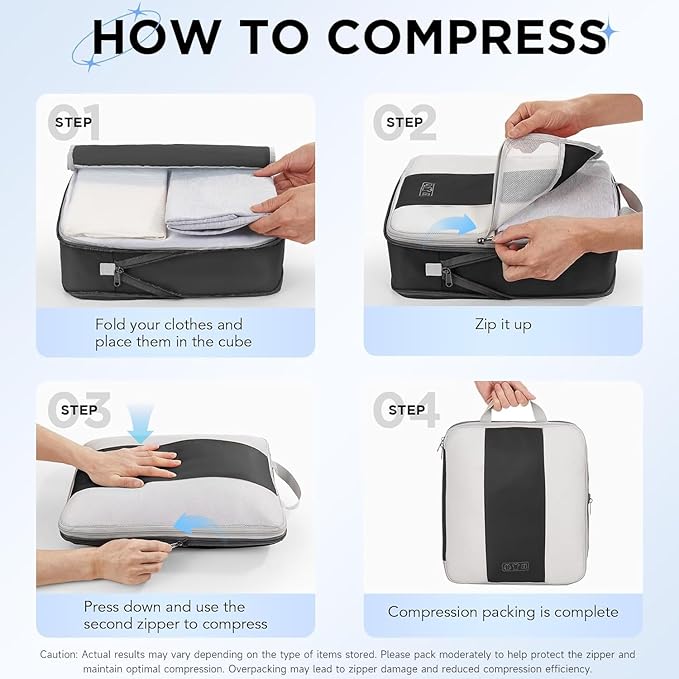 HOW TO COMPRESS

01 STEP

Fold your clothes and place them in the cube

02 STEP

Zip it up

03 STEP

Press down and use the second zipper to compress

04 STEP

Compression packing is complete

Caution: Actual results may vary depending on the type of items stored. Please pack moderately to help protect the zipper and maintain optimal compression. Overpacking may lead to zipper damage and reduced compression efficiency.