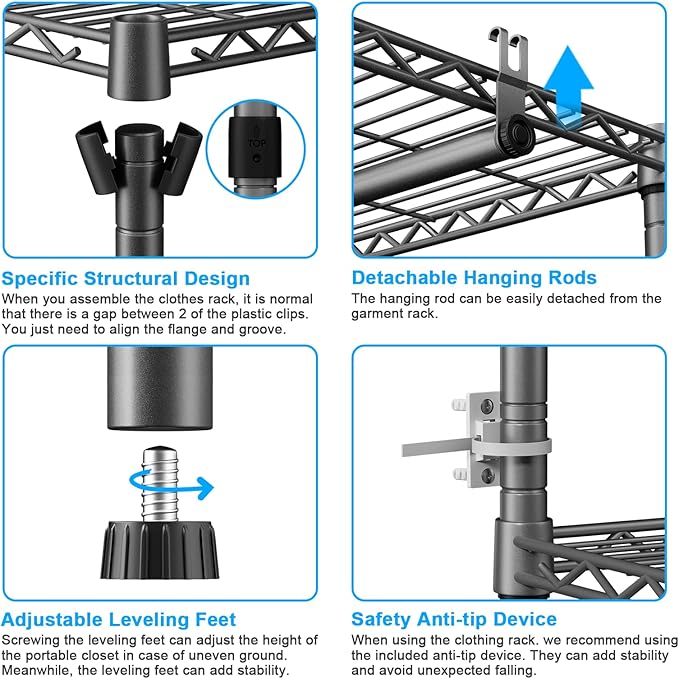 TOP

Specific Structural Design
When you assemble the clothes rack, it is normal that there is a gap between 2 of the plastic clips. You just need to align the flange and groove.

Detachable Hanging Rods
The hanging rod can be easily detached from the garment rack.

Adjustable Leveling Feet
Screwing the leveling feet can adjust the height of the portable closet in case of uneven ground. Meanwhile, the leveling feet can add stability.

Safety Anti-tip Device
When using the clothing rack. we recommend using the included anti-tip device. They can add stability and avoid unexpected falling.