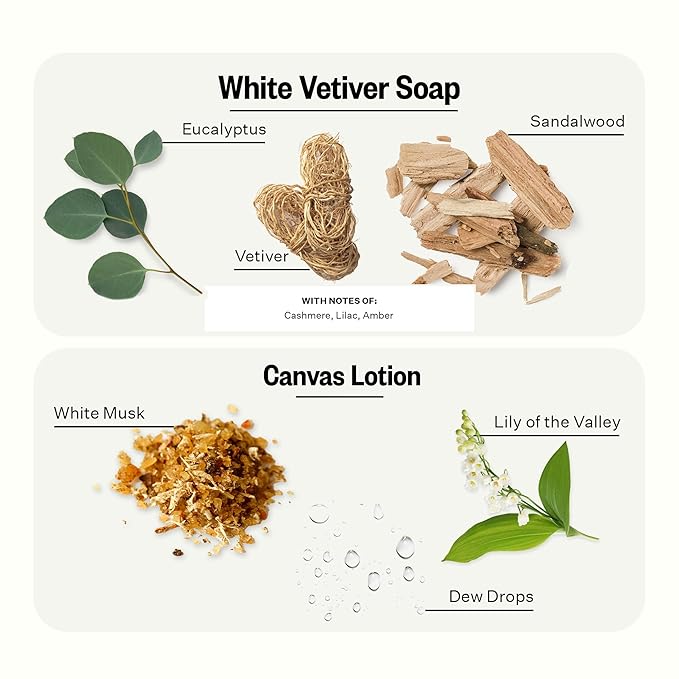 White Vetiver Soap

Eucalyptus

Sandalwood

Vetiver

WITH NOTES OF:
Cashmere, Lilac, Amber

Canvas Lotion

White Musk

Lily of the Valley

Dew Drops