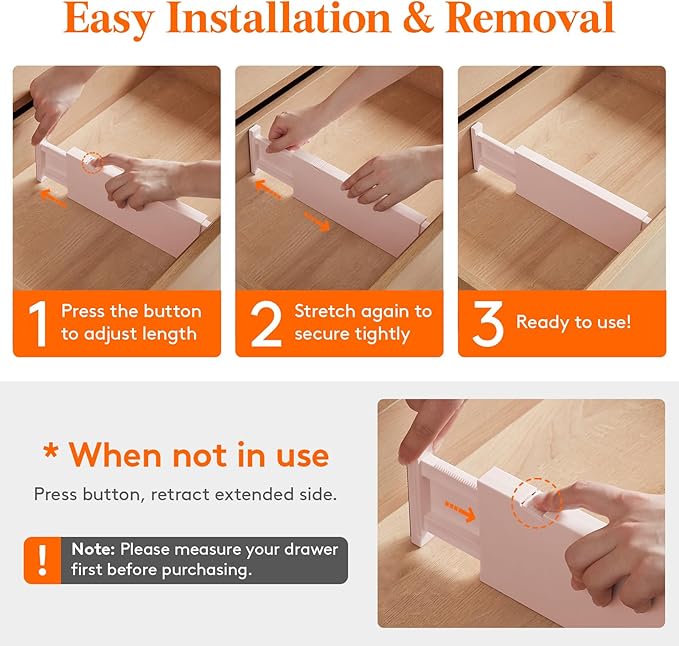 Easy Installation & Removal

1 Press the button to adjust length

2 Stretch again to secure tightly

3 Ready to use!

* When not in use

Press button, retract extended side.

! Note: Please measure your drawer first before purchasing.