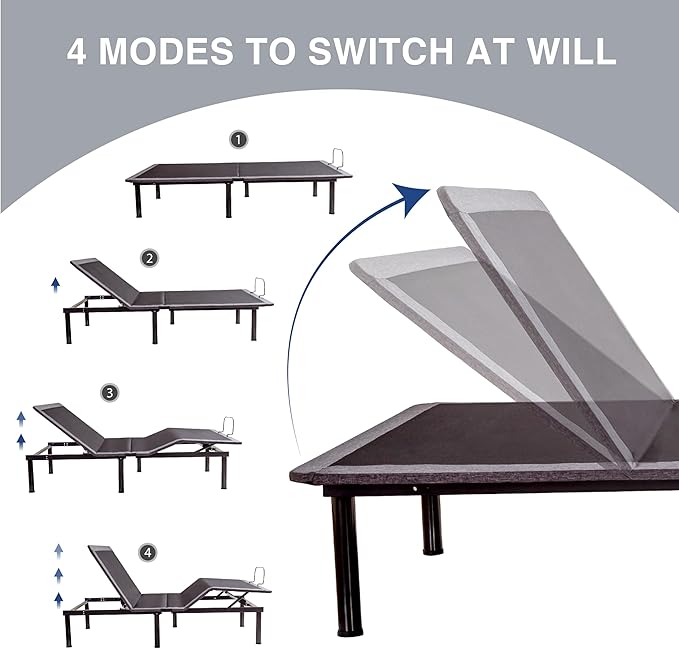 4 MODES TO SWITCH AT WILL

1

2

3

4