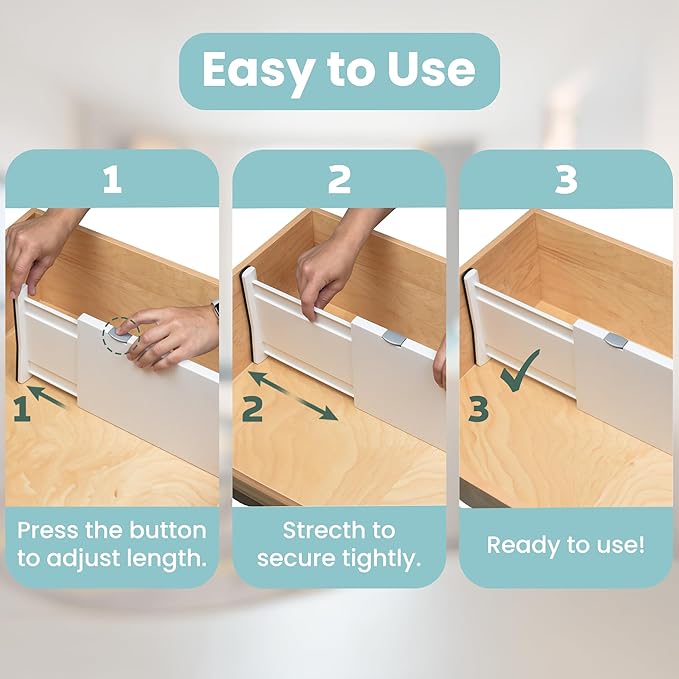 Easy to Use

1

1

Press the button to adjust length.

2

2

Strecth to secure tightly.

3

3

Ready to use!