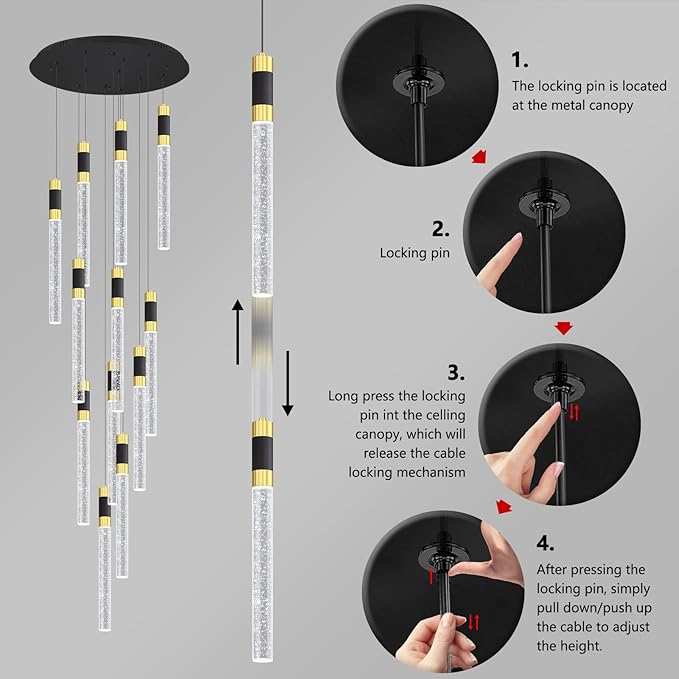 1.
The locking pin is located at the metal canopy

2.
Locking pin

3.
Long press the locking pin int the celling canopy, which will release the cable locking mechanism

4.
After pressing the locking pin, simply pull down/push up the cable to adjust the height.