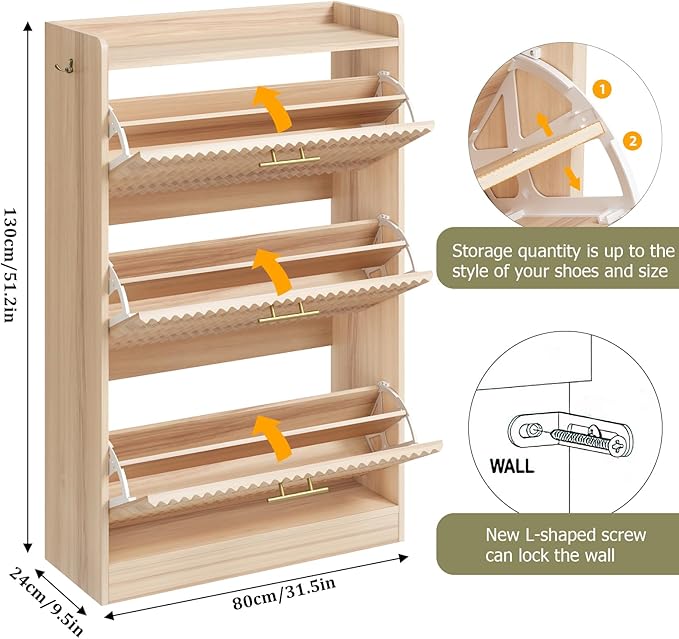 130cm/51.2in

24cm/9.5in

80cm/31.5in

1

2

Storage quantity is up to the style of your shoes and size

WALL

New L-shaped screw can lock the wall