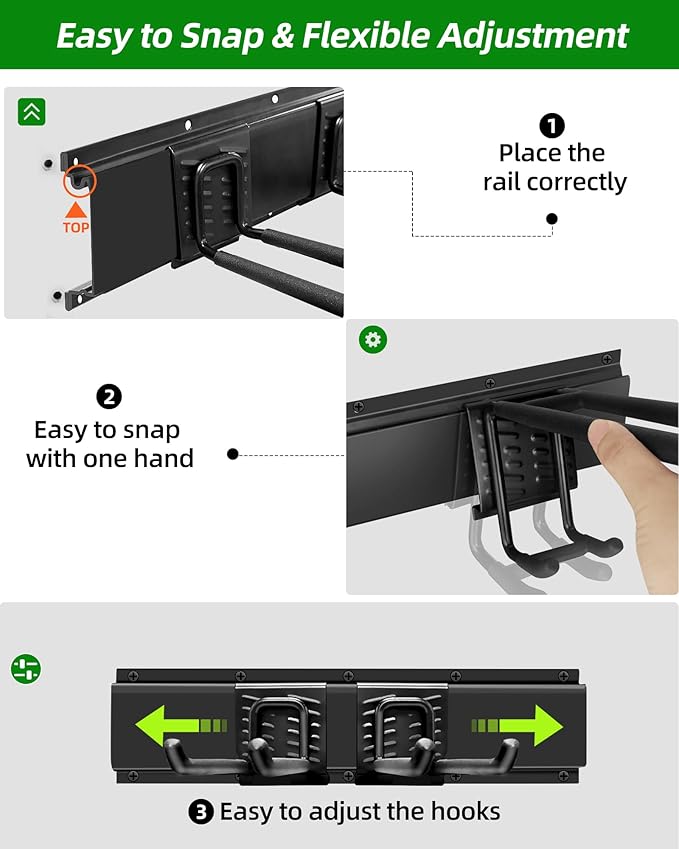 Easy to Snap & Flexible Adjustment

TOP

1
Place the rail correctly

2
Easy to snap with one hand

3 Easy to adjust the hooks