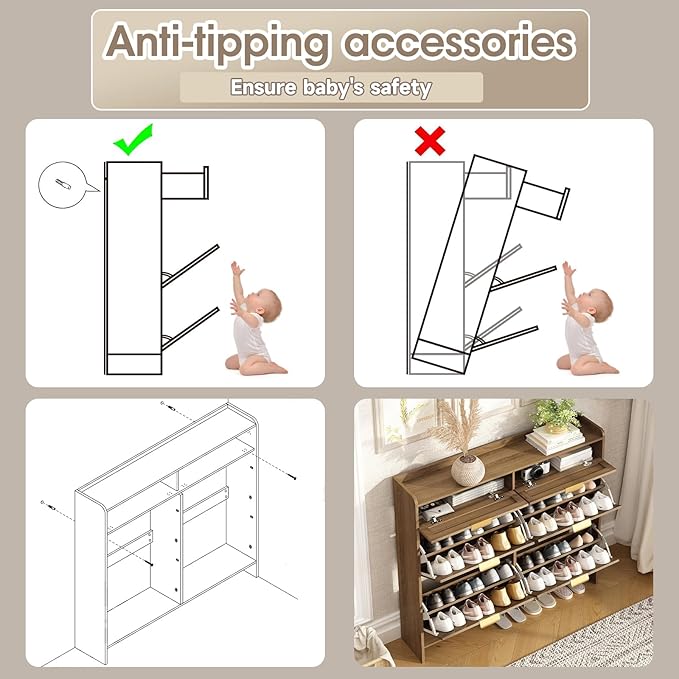 Anti-tipping accessories

Ensure baby's safety