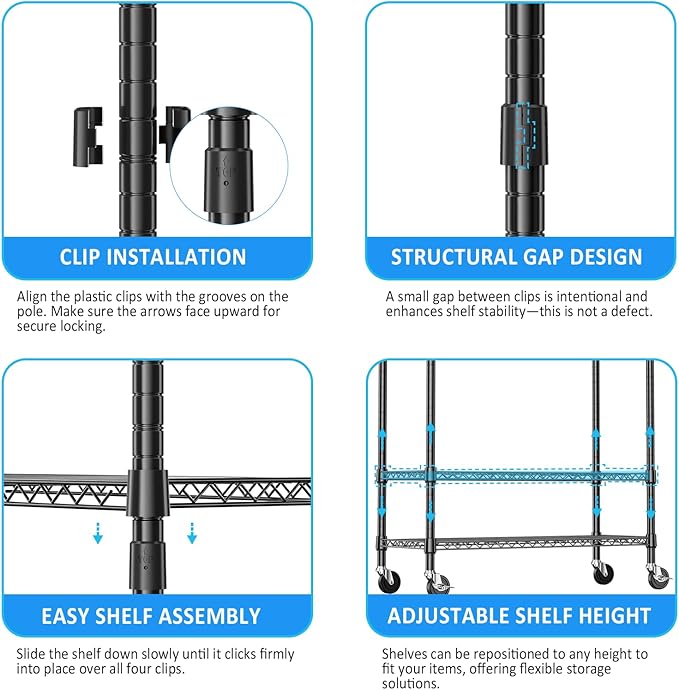 CLIP INSTALLATION

Align the plastic clips with the grooves on the pole. Make sure the arrows face upward for secure locking.

STRUCTURAL GAP DESIGN

A small gap between clips is intentional and enhances shelf stability—this is not a defect.

EASY SHELF ASSEMBLY

Slide the shelf down slowly until it clicks firmly into place over all four clips.

ADJUSTABLE SHELF HEIGHT

Shelves can be repositioned to any height to fit your items, offering flexible storage solutions.