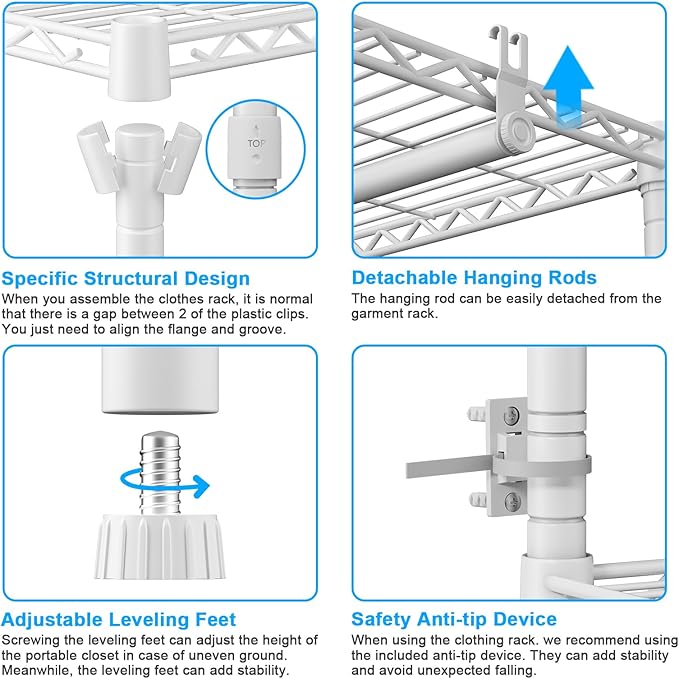 TOP

Specific Structural Design
When you assemble the clothes rack, it is normal that there is a gap between 2 of the plastic clips. You just need to align the flange and groove.

Detachable Hanging Rods
The hanging rod can be easily detached from the garment rack.

Adjustable Leveling Feet
Screwing the leveling feet can adjust the height of the portable closet in case of uneven ground. Meanwhile, the leveling feet can add stability.

Safety Anti-tip Device
When using the clothing rack. we recommend using the included anti-tip device. They can add stability and avoid unexpected falling.