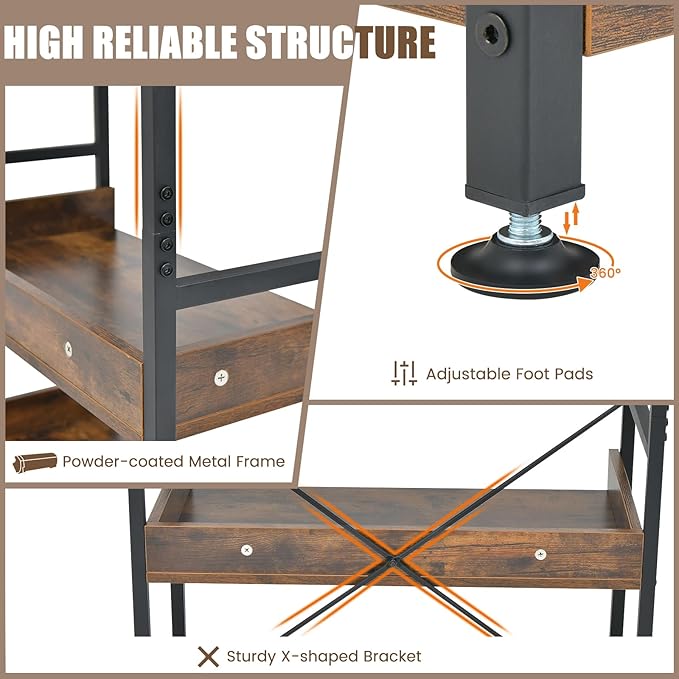 HIGH RELIABLE STRUCTURE

360°

Adjustable Foot Pads

Powder-coated Metal Frame

Sturdy X-shaped Bracket