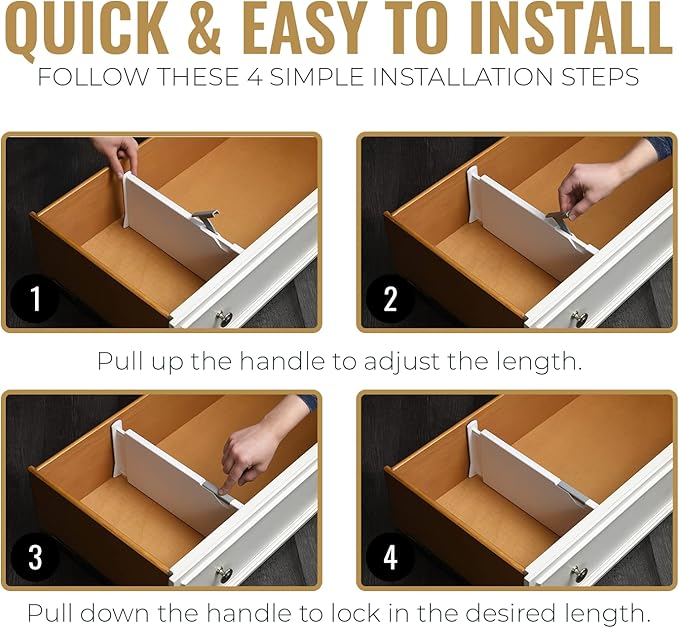 QUICK & EASY TO INSTALL
FOLLOW THESE 4 SIMPLE INSTALLATION STEPS

1

2

Pull up the handle to adjust the length.

3

4

Pull down the handle to lock in the desired length.