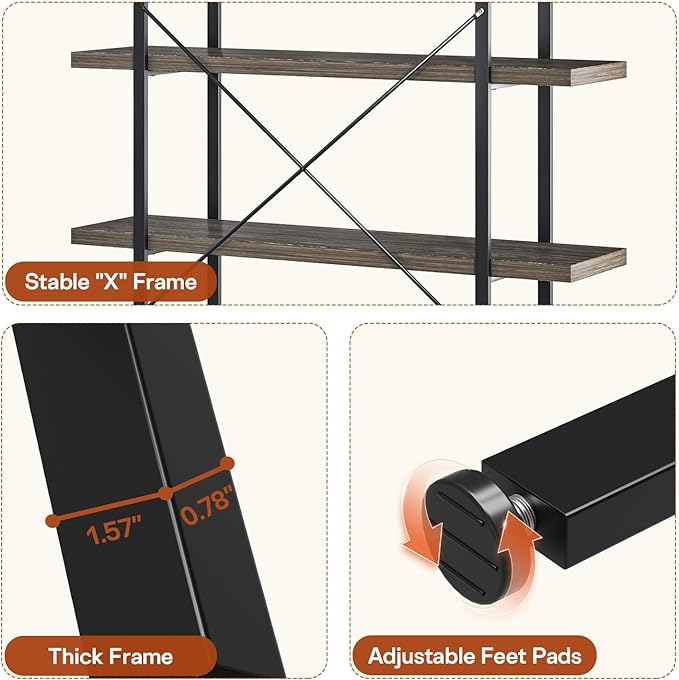 Stable "X" Frame

1.57"

0.78"

Thick Frame

Adjustable Feet Pads