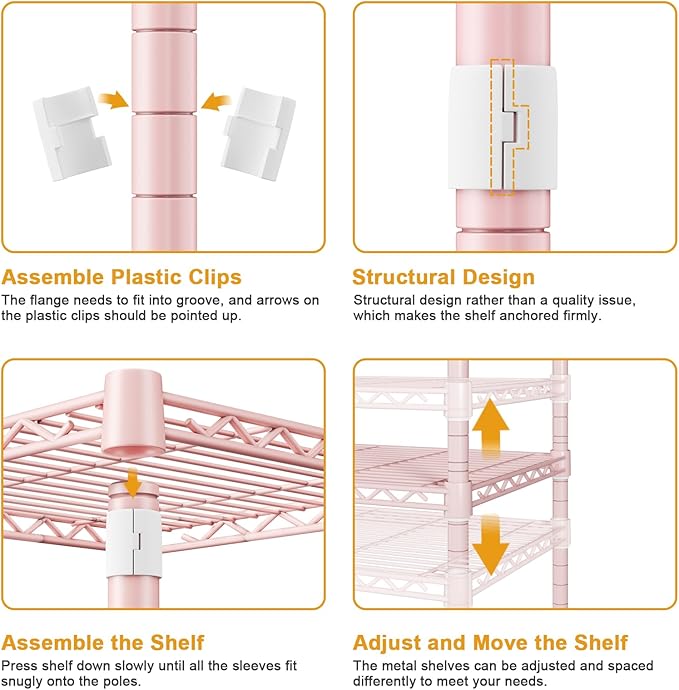 Assemble Plastic Clips
The flange needs to fit into groove, and arrows on the plastic clips should be pointed up.

Structural Design
Structural design rather than a quality issue, which makes the shelf anchored firmly.

Assemble the Shelf
Press shelf down slowly until all the sleeves fit snugly onto the poles.

Adjust and Move the Shelf
The metal shelves can be adjusted and spaced differently to meet your needs.