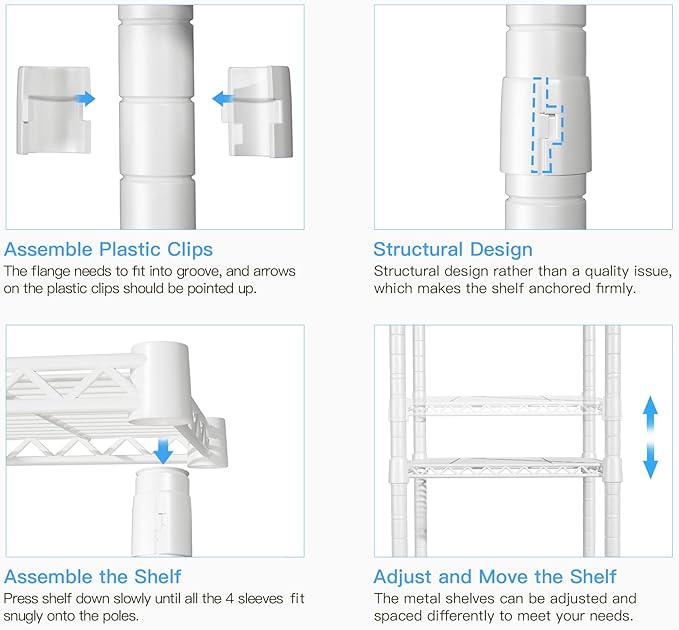 Assemble Plastic Clips
The flange needs to fit into groove, and arrows on the plastic clips should be pointed up.

Structural Design
Structural design rather than a quality issue, which makes the shelf anchored firmly.

Assemble the Shelf
Press shelf down slowly until all the 4 sleeves fit snugly onto the poles.

Adjust and Move the Shelf
The metal shelves can be adjusted and spaced differently to meet your needs.