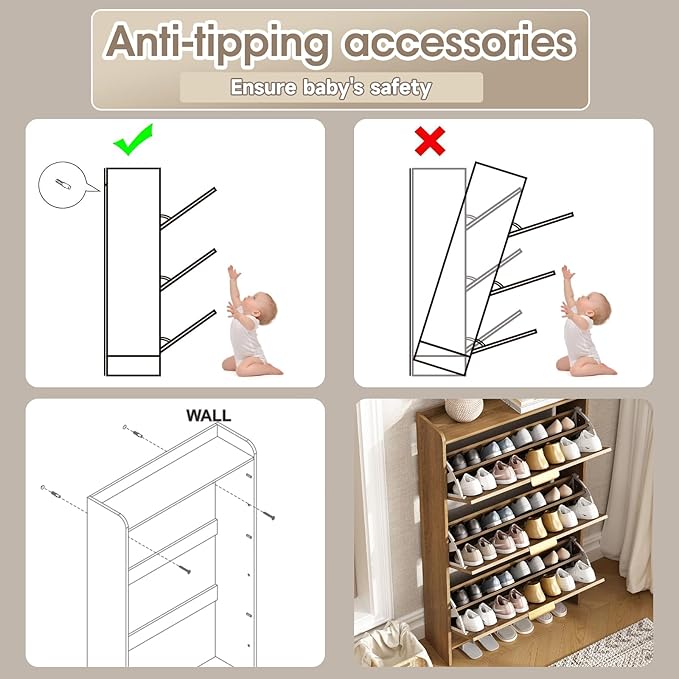 Anti-tipping accessories

Ensure baby's safety

WALL