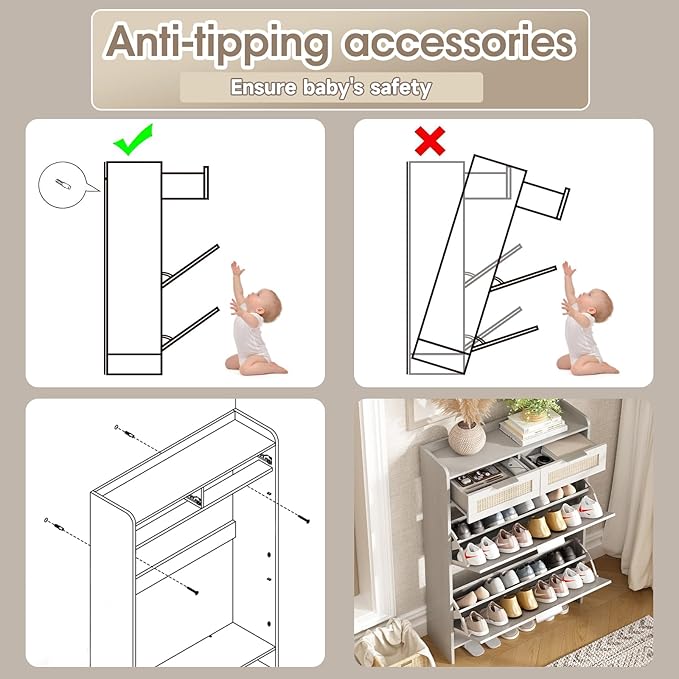 Anti-tipping accessories

Ensure baby's safety