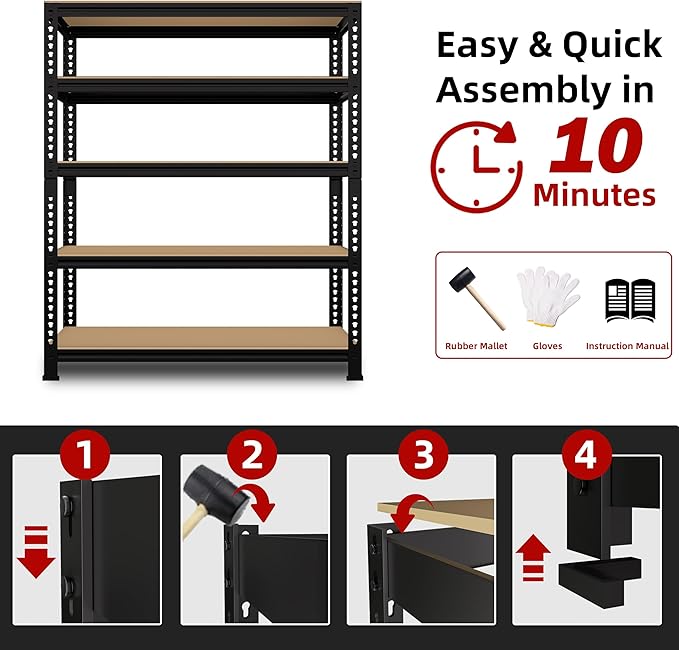 Easy & Quick Assembly in

10 Minutes

Rubber Mallet
Gloves
Instruction Manual

1
2
3
4