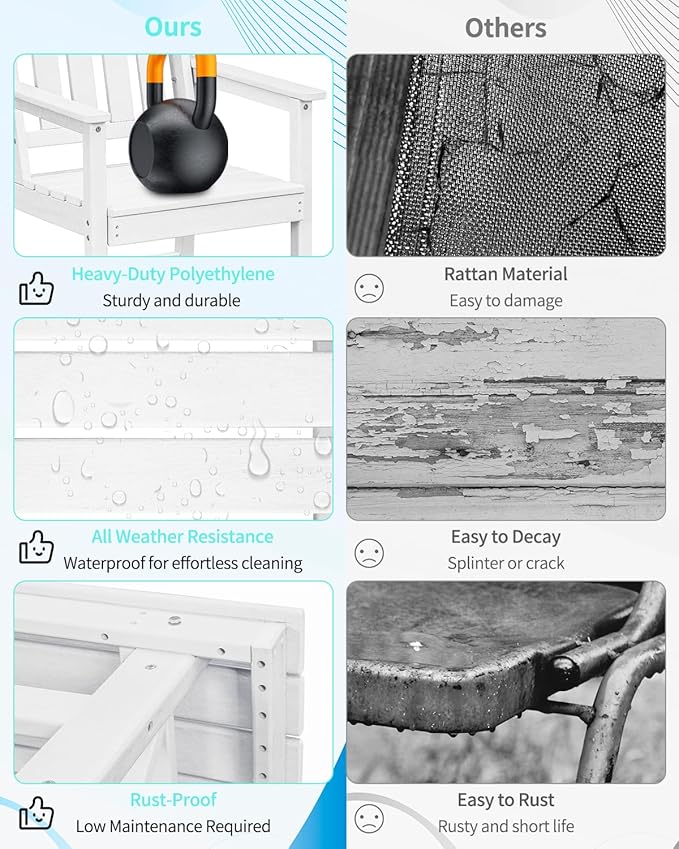 Ours

Heavy-Duty Polyethylene
Sturdy and durable

All Weather Resistance
Waterproof for effortless cleaning

Rust-Proof
Low Maintenance Required

Others

Rattan Material
Easy to damage

Easy to Decay
Splinter or crack

Easy to Rust
Rusty and short life