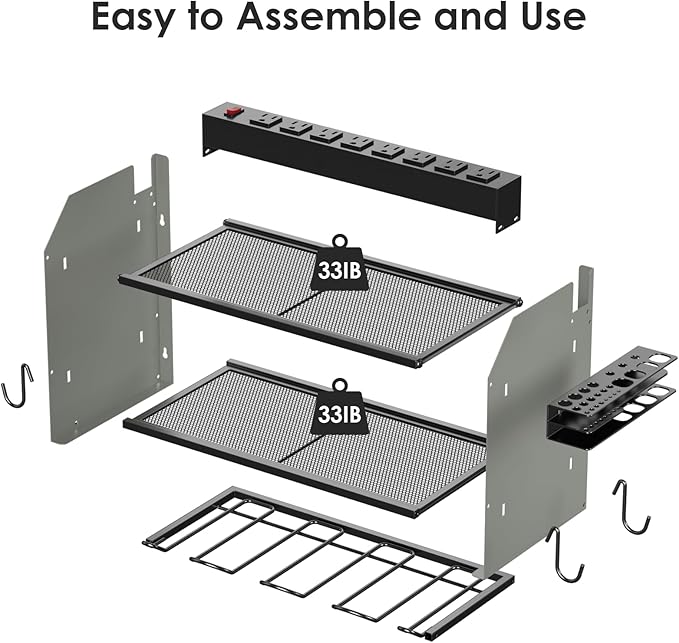 Easy to Assemble and Use

33IB

33IB