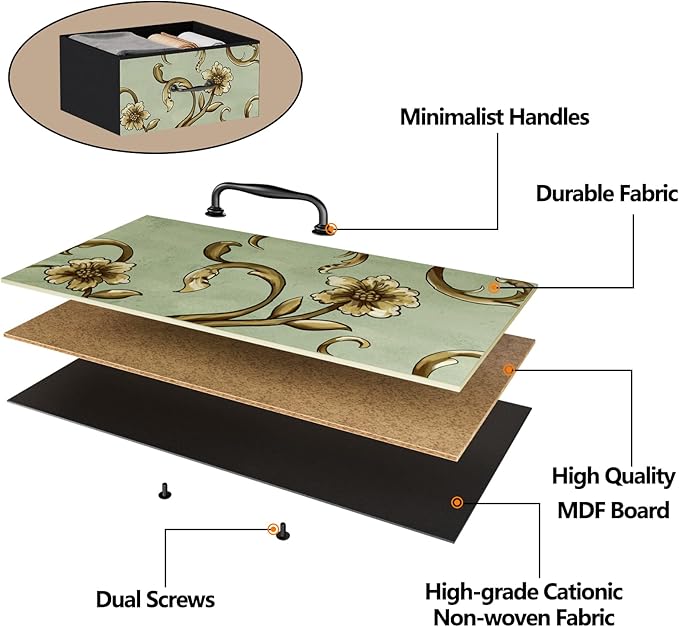 Minimalist Handles

Durable Fabric

High Quality MDF Board

Dual Screws

High-grade Cationic Non-woven Fabric