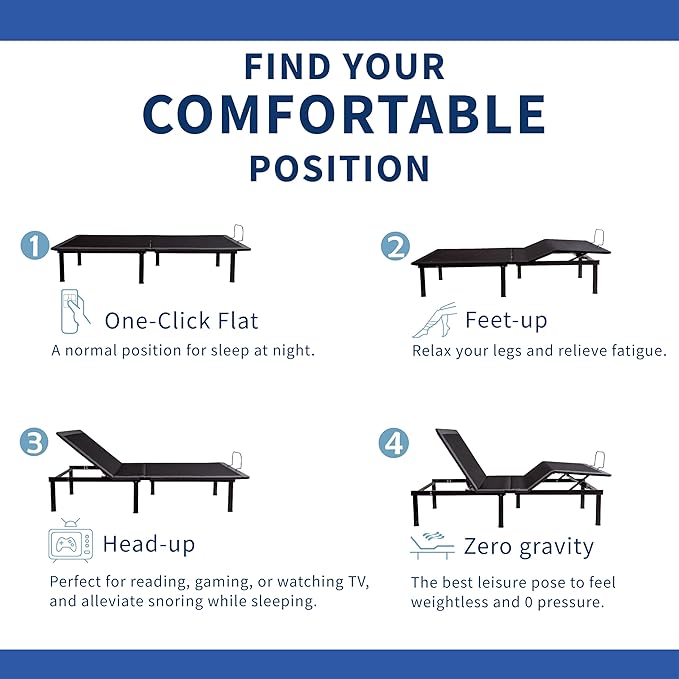 FIND YOUR COMFORTABLE POSITION

1

One-Click Flat

A normal position for sleep at night.

2

Feet-up

Relax your legs and relieve fatigue.

3

Head-up

Perfect for reading, gaming, or watching TV, and alleviate snoring while sleeping.

4

Zero gravity

The best leisure pose to feel weightless and 0 pressure.