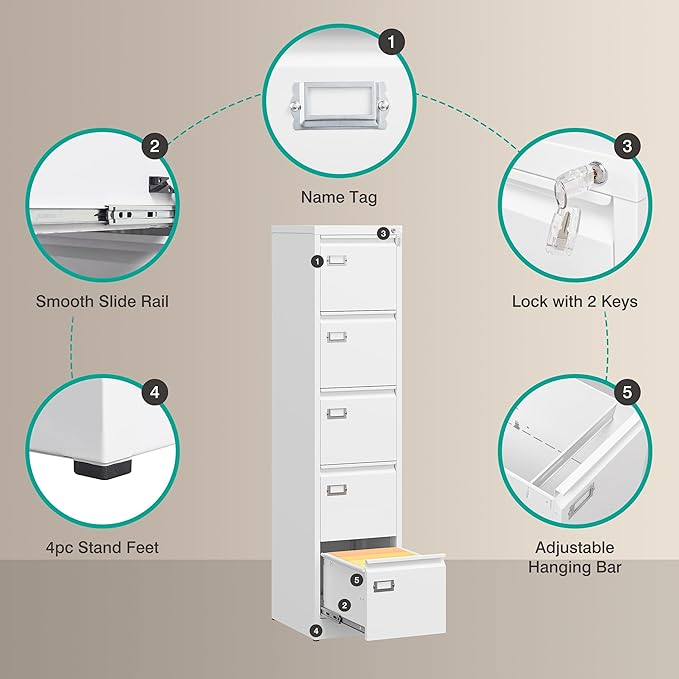 1

Name Tag

2

Smooth Slide Rail

3

Lock with 2 Keys

4

4pc Stand Feet

5

Adjustable Hanging Bar

3

1

5

2

4