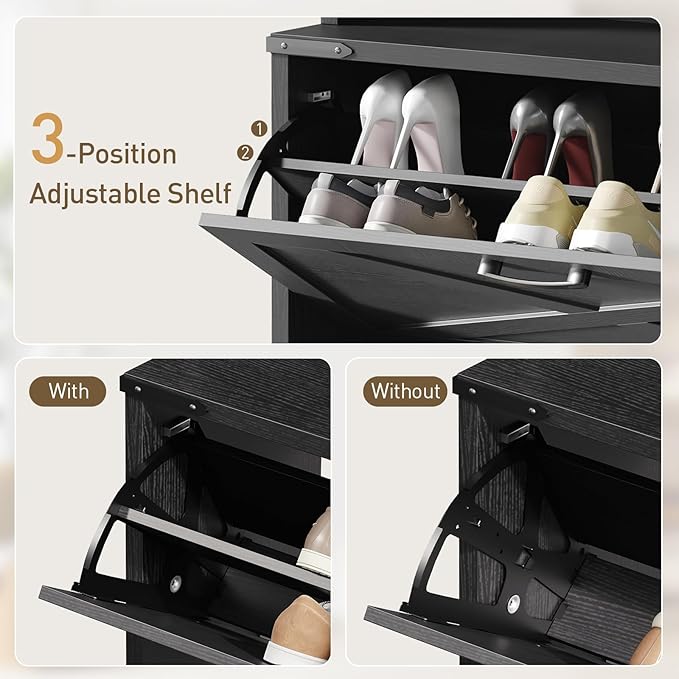 3-Position
Adjustable Shelf

1
2

With

Without