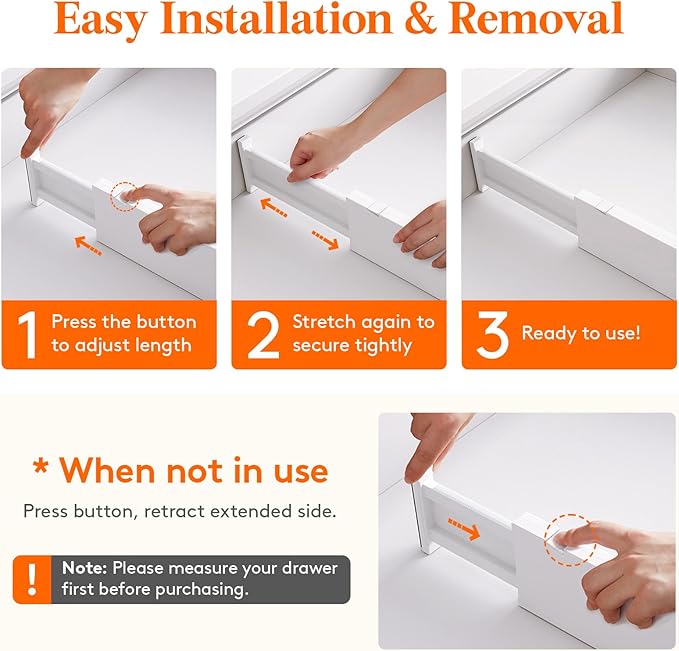 Easy Installation & Removal

1 Press the button to adjust length

2 Stretch again to secure tightly

3 Ready to use!

* When not in use

Press button, retract extended side.

! Note: Please measure your drawer first before purchasing.