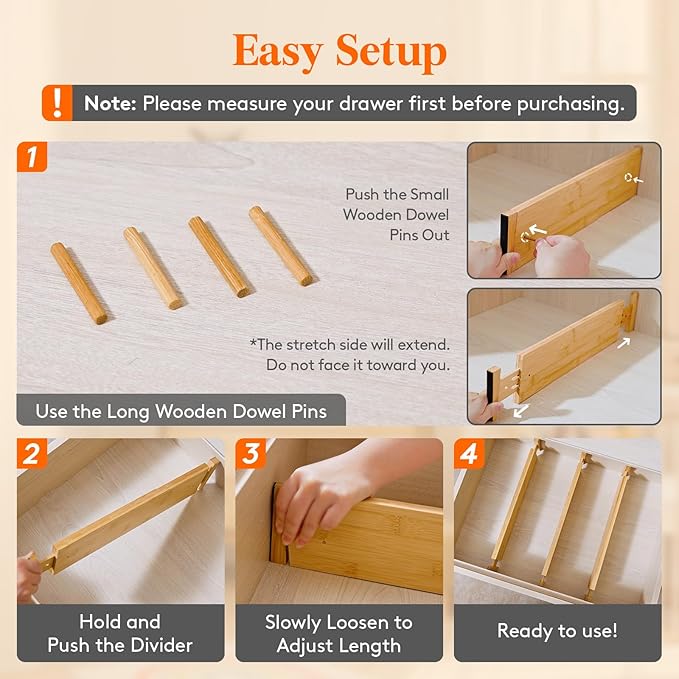 Easy Setup

! Note: Please measure your drawer first before purchasing.

1

Push the Small Wooden Dowel Pins Out

*The stretch side will extend. Do not face it toward you.

Use the Long Wooden Dowel Pins

2

Hold and Push the Divider

3

Slowly Loosen to Adjust Length

4

Ready to use!