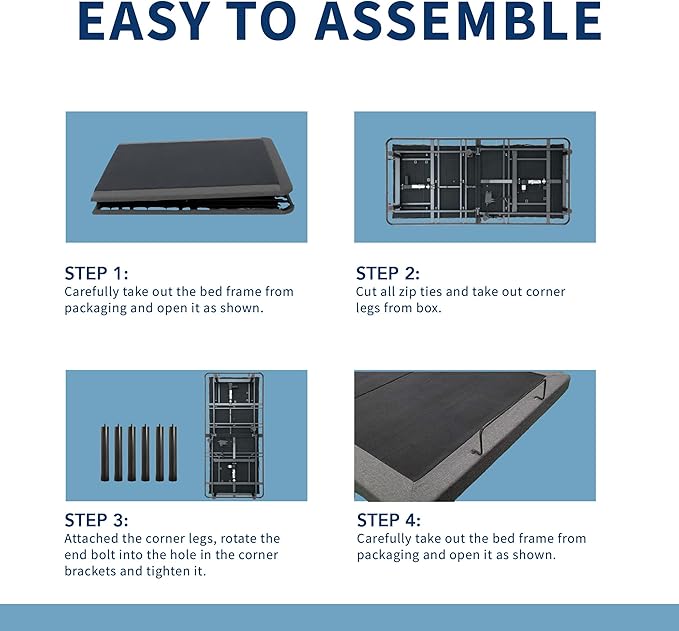 EASY TO ASSEMBLE

STEP 1:
Carefully take out the bed frame from packaging and open it as shown.

STEP 2:
Cut all zip ties and take out corner legs from box.

STEP 3:
Attached the corner legs, rotate the end bolt into the hole in the corner brackets and tighten it.

STEP 4:
Carefully take out the bed frame from packaging and open it as shown.