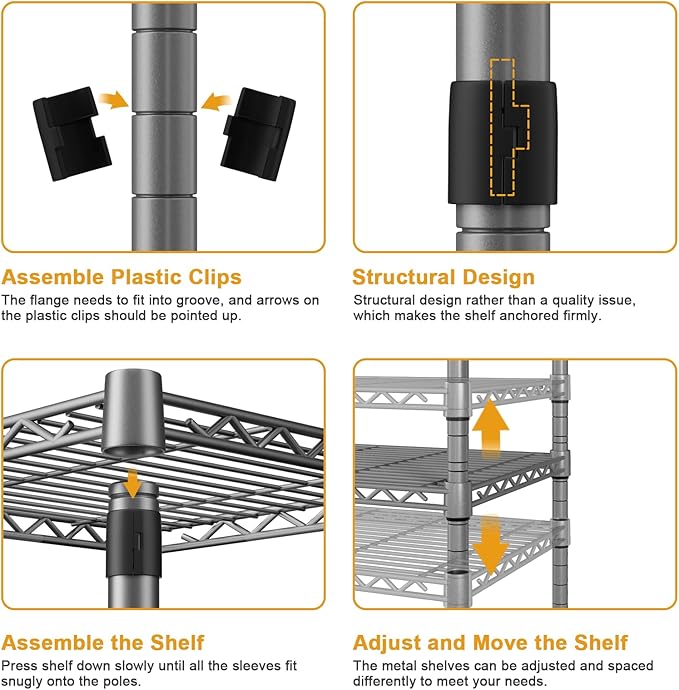 Assemble Plastic Clips
The flange needs to fit into groove, and arrows on the plastic clips should be pointed up.

Structural Design
Structural design rather than a quality issue, which makes the shelf anchored firmly.

Assemble the Shelf
Press shelf down slowly until all the sleeves fit snugly onto the poles.

Adjust and Move the Shelf
The metal shelves can be adjusted and spaced differently to meet your needs.