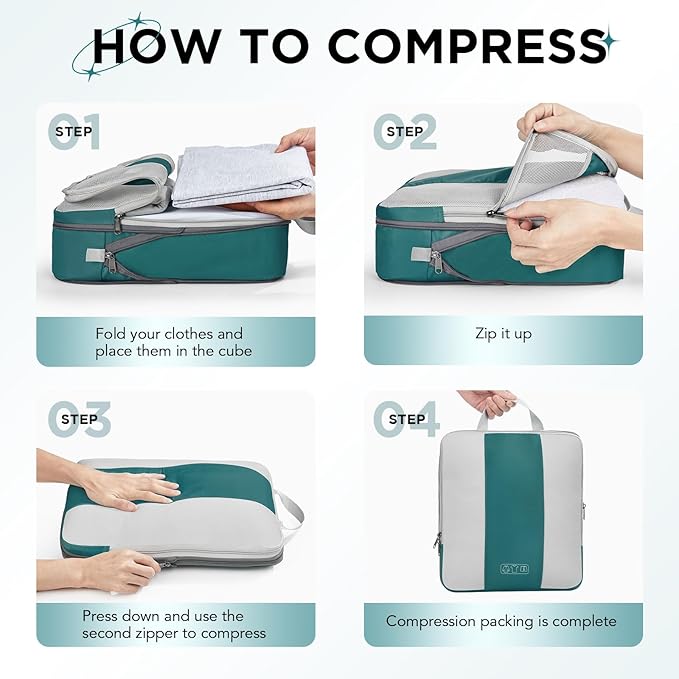 HOW TO COMPRESS

01 STEP

Fold your clothes and place them in the cube

02 STEP

Zip it up

03 STEP

Press down and use the second zipper to compress

04 STEP

Compression packing is complete