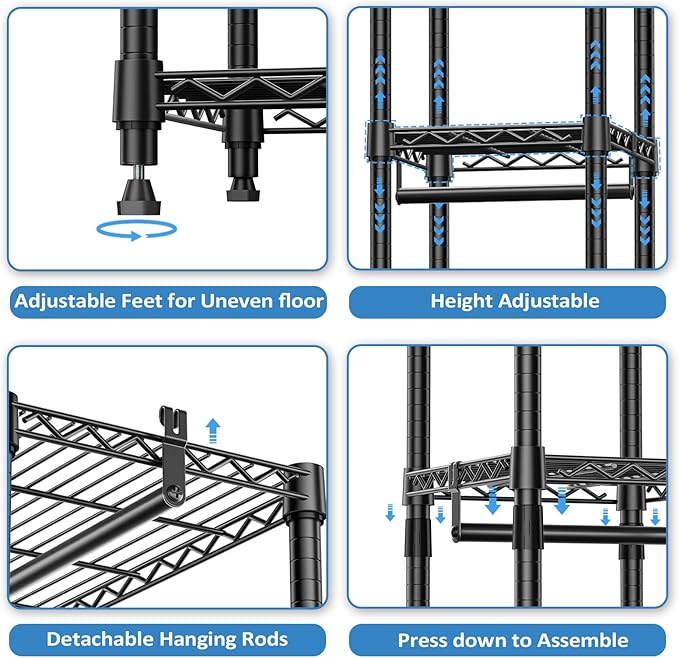 Adjustable Feet for Uneven floor

Height Adjustable

Detachable Hanging Rods

Press down to Assemble